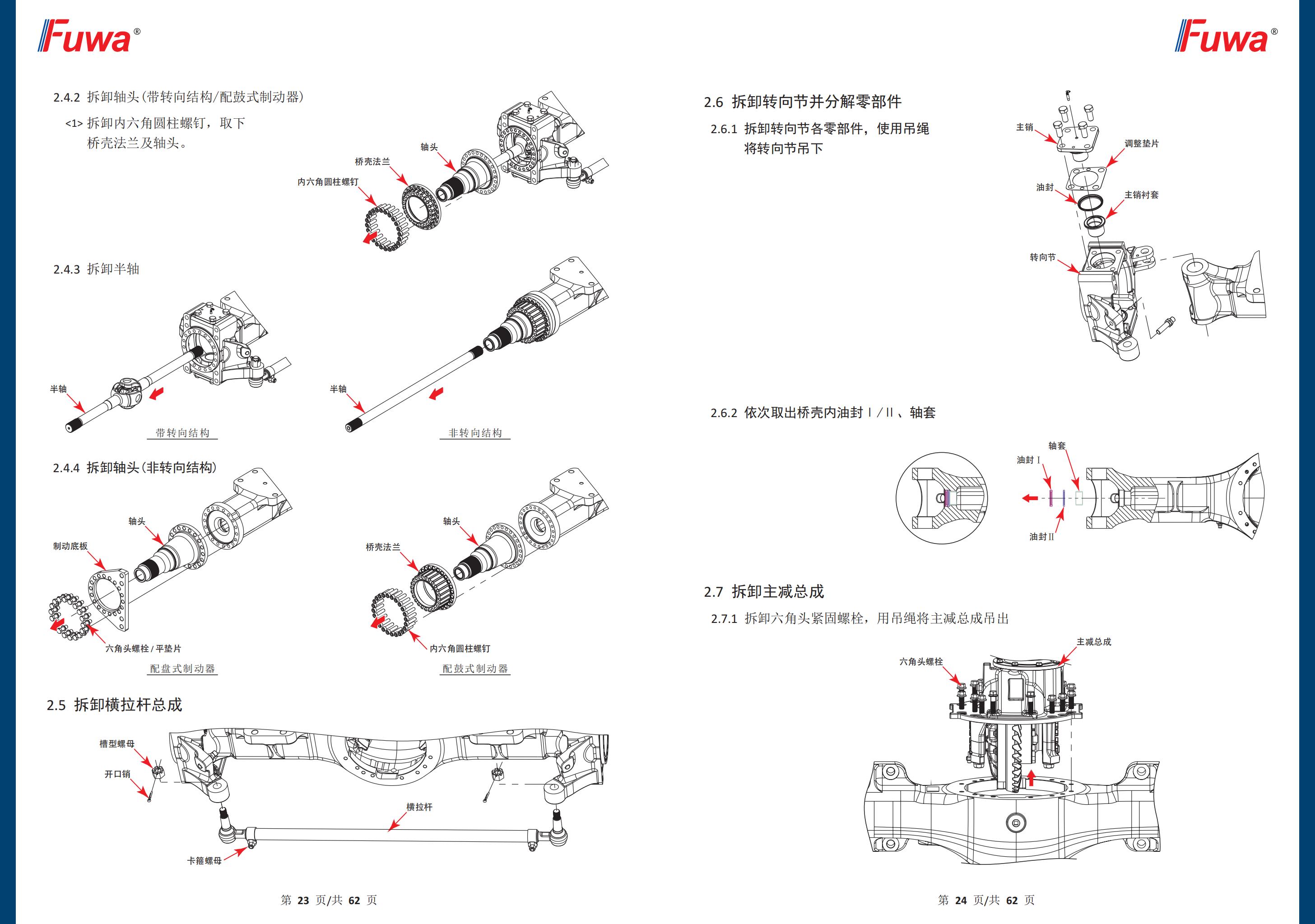 Fuwa®

2.4.2 拆卸轴头(带转向结构/配鼓式制动器)

<1> 拆卸内六角圆柱螺钉，取下桥壳法兰及轴头。

轴头

桥壳法兰

内六角圆柱螺钉

2.4.3 拆卸半轴

半轴

带转向结构

半轴

非转向结构

2.4.4 拆卸轴头(非转向结构)

轴头

制动底板

六角头螺栓 / 平垫片

配盘式制动器

轴头

桥壳法兰

内六角圆柱螺钉

配鼓式制动器

2.5 拆卸横拉杆总成

槽型螺母

开口销

横拉杆

卡箍螺母

第 23 页/共 62 页

Fuwa®

2.6 拆卸转向节并分解零部件

2.6.1 拆卸转向节各零部件，使用吊绳将转向节吊下

主销

调整垫片

油封

主销衬套

转向节

2.6.2 依次取出桥壳内油封 I / II 、轴套

轴套

油封 I

油封 II

2.7 拆卸主减总成

2.7.1 拆卸六角头紧固螺栓，用吊绳将主减总成吊出

主减总成

六角头螺栓

第 24 页/共 62 页