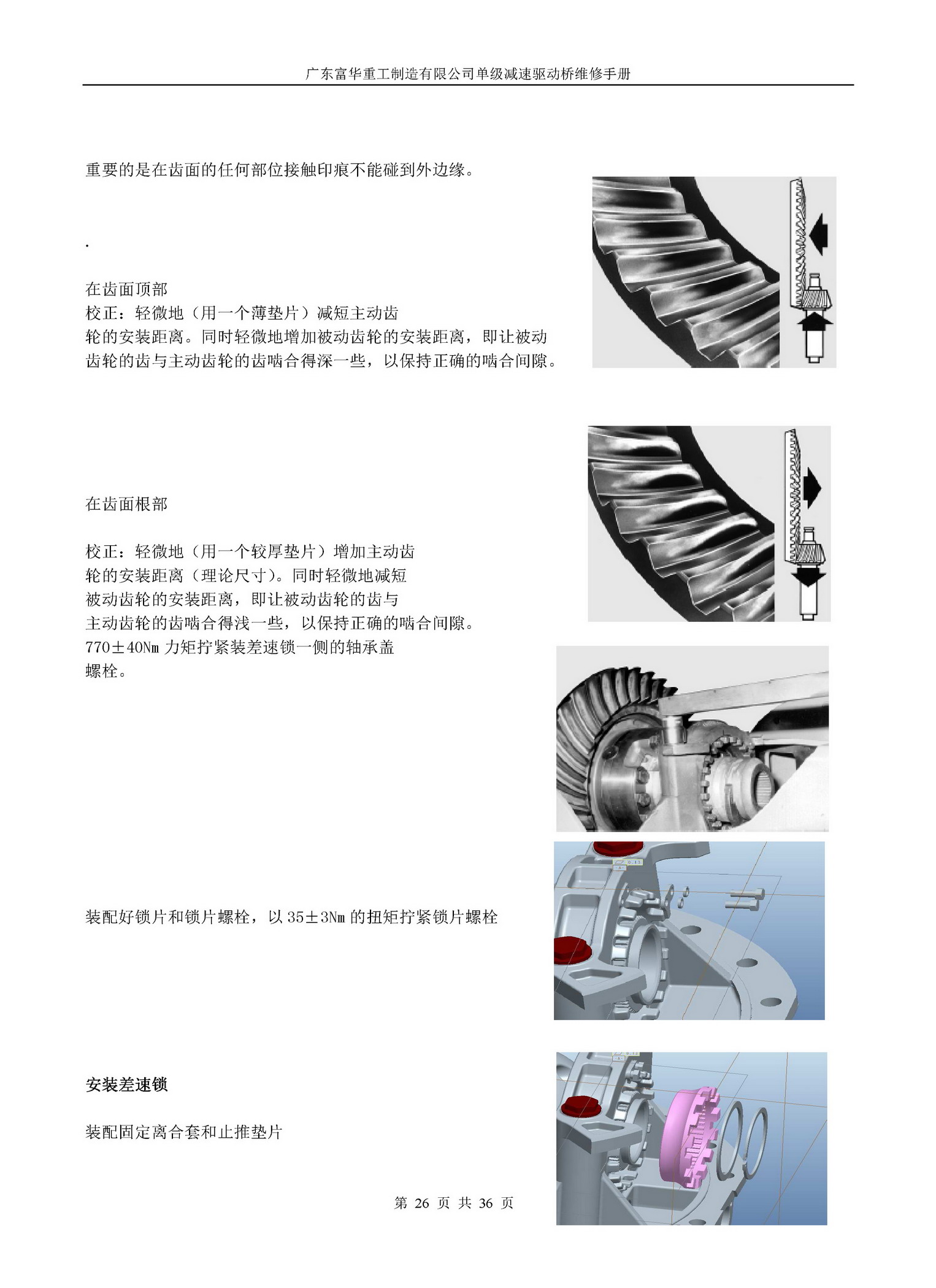 广东富华重工制造有限公司单级减速驱动桥维修手册

重要的是在齿面的任何部位接触印痕不能碰到外边缘。

.

在齿面顶部
校正：轻微地（用一个薄垫片）减短主动齿轮的安装距离。同时轻微地增加被动齿轮的安装距离，即让被动齿轮的齿与主动齿轮的齿啮合得深一些，以保持正确的啮合间隙。

在齿面根部

校正：轻微地（用一个较厚垫片）增加主动齿轮的安装距离（理论尺寸）。同时轻微地减短被动齿轮的安装距离，即让被动齿轮的齿与主动齿轮的齿啮合得浅一些，以保持正确的啮合间隙。
770±40Nm 力矩拧紧装差速锁一侧的轴承盖螺栓。

装配好锁片和锁片螺栓，以 35±3Nm 的扭矩拧紧锁片螺栓

安装差速锁

装配固定离合套和止推垫片

第 26 页 共 36 页